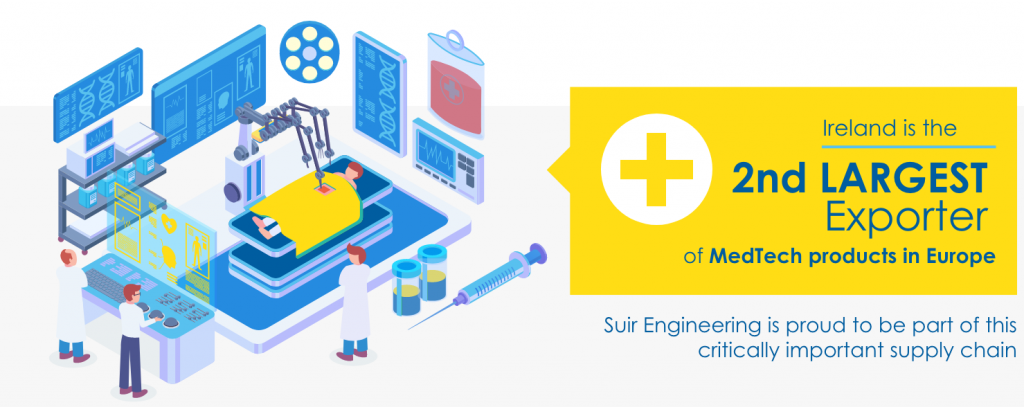 Ireland is the
2nd LARGEST
Exporter
of MedTech products in Europe

Suir Engineering is proud to be part of this critically important supply chain